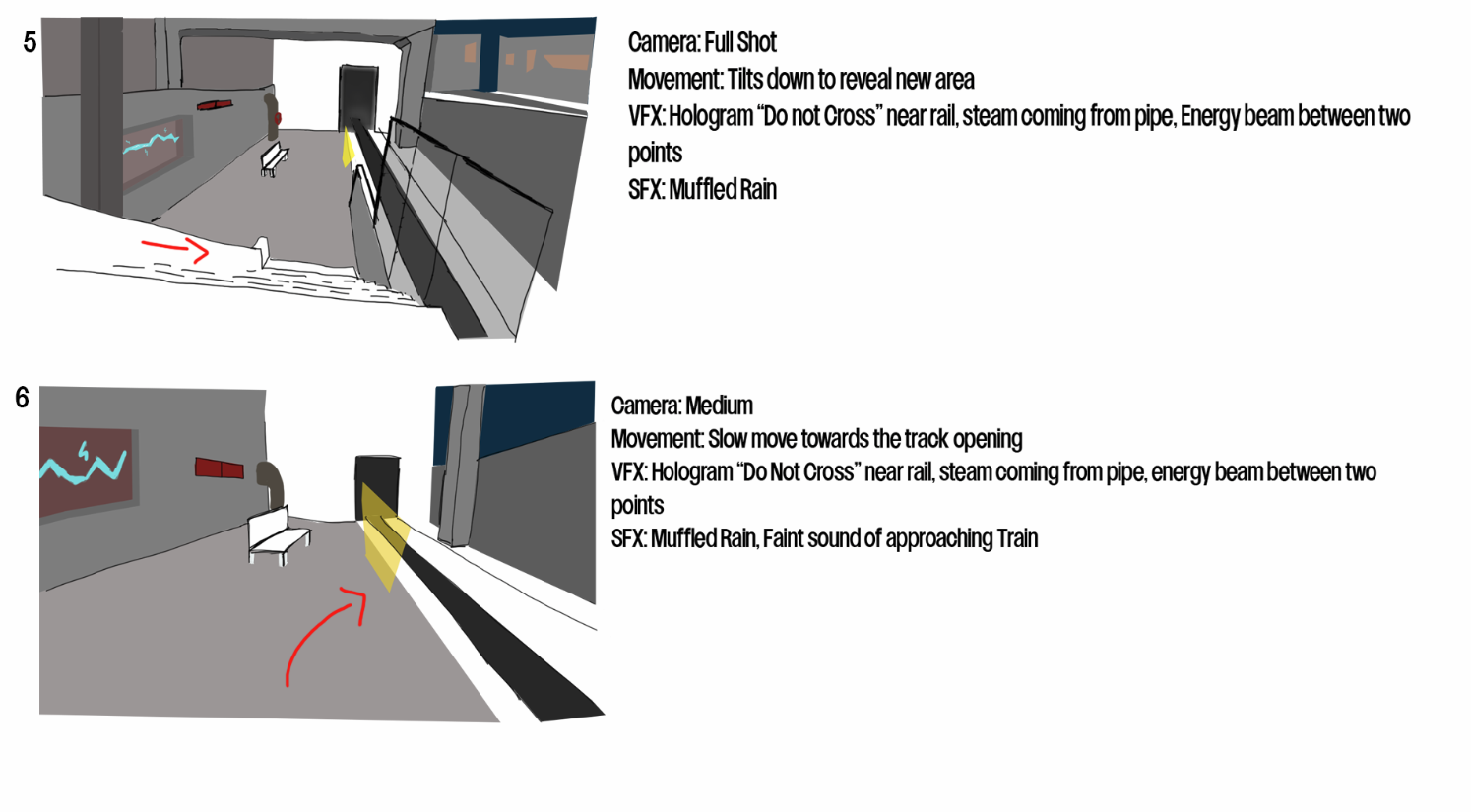 5

Camera: Full Shot
Movement: Tilts down to reveal new area
VFX: Hologram “Do not Cross” near rail, steam coming from pipe, Energy beam between two points
SFX: Muffled Rain

6

Camera: Medium
Movement: Slow move towards the track opening
VFX: Hologram “Do Not Cross” near rail, steam coming from pipe, energy beam between two points
SFX: Muffled Rain, Faint sound of approaching Train